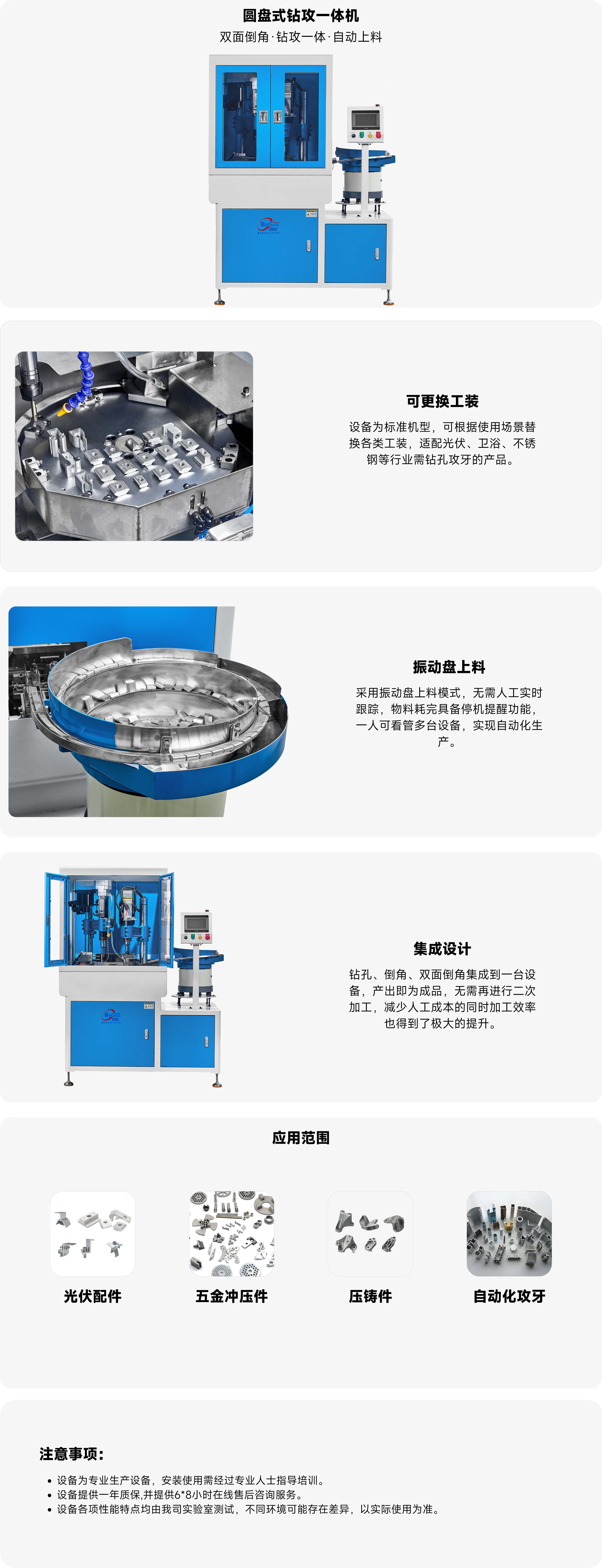 圆盘式钻攻一体机

双面倒角·钻攻一体·自动上料

可更换工装

设备为标准机型，可根据使用场景替换各类工装，适配光伏、卫浴、不锈钢等行业需钻孔攻牙的产品。

振动盘上料

采用振动盘上料模式，无需人工实时跟踪，物料耗完具备停机提醒功能，一人可看管多台设备，实现自动化生产。

集成设计

钻孔、倒角、双面倒角集成到一台设备，产出即为成品，无需再进行二次加工，减少人工成本的同时加工效率也得到了极大的提升。

应用范围

光伏配件

五金冲压件

压铸件

自动化攻牙

注意事项：

• 设备为专业生产设备，安装使用需经过专业人士指导培训。
• 设备提供一年质保,并提供6*8小时在线售后咨询服务。
• 设备各项性能特点均由我司实验室测试，不同环境可能存在差异，以实际使用为准。